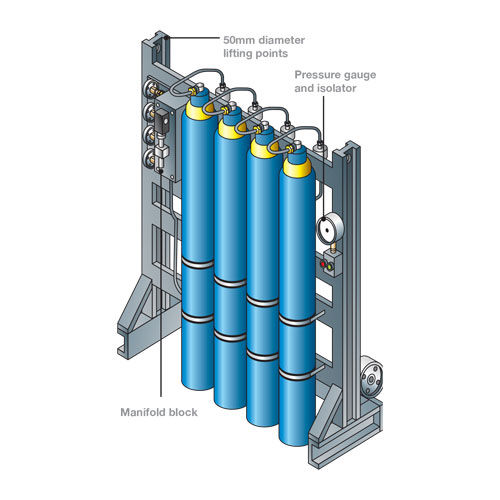 50mm diameter lifting points

Pressure gauge and isolator

Manifold block